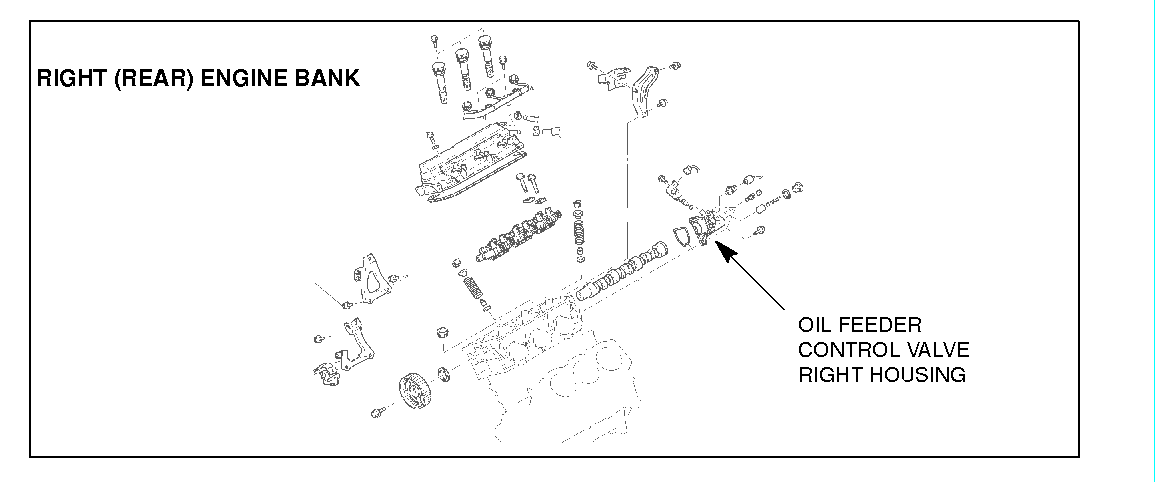 RIGHT (REAR) ENGINE BANK

OIL FEEDER
CONTROL VALVE
RIGHT HOUSING