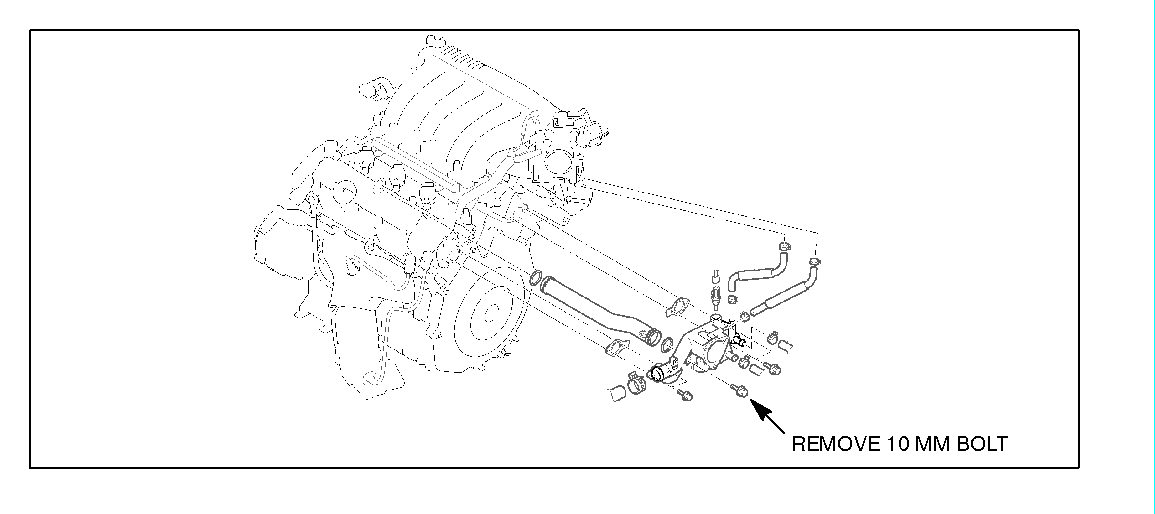 REMOVE 10 MM BOLT